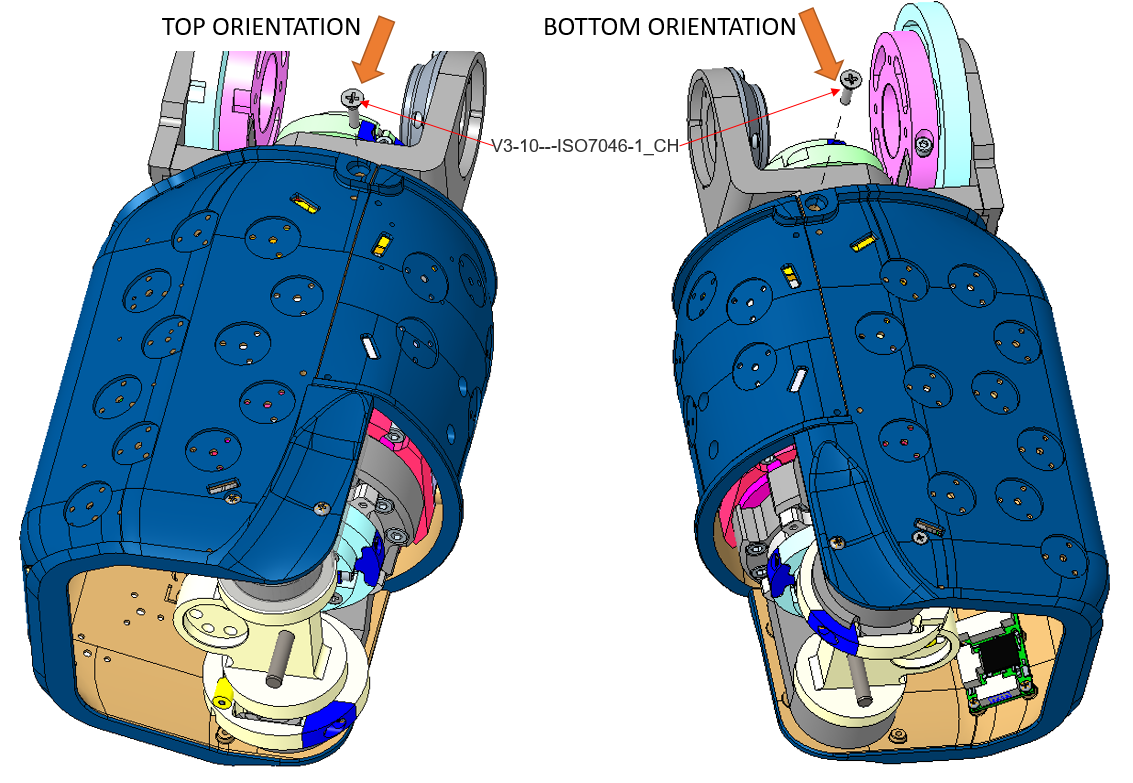 TOP ORIENTATION

BOTTOM ORIENTATION

V3-10---ISO7046-1_CH