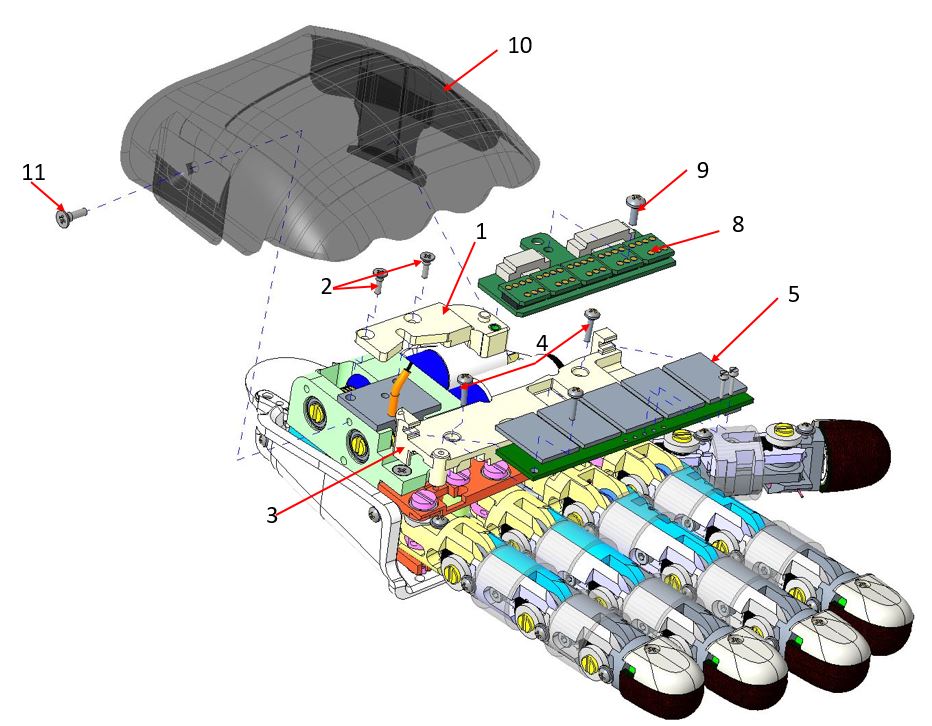 10
11
9
8
1
2
5
4
3