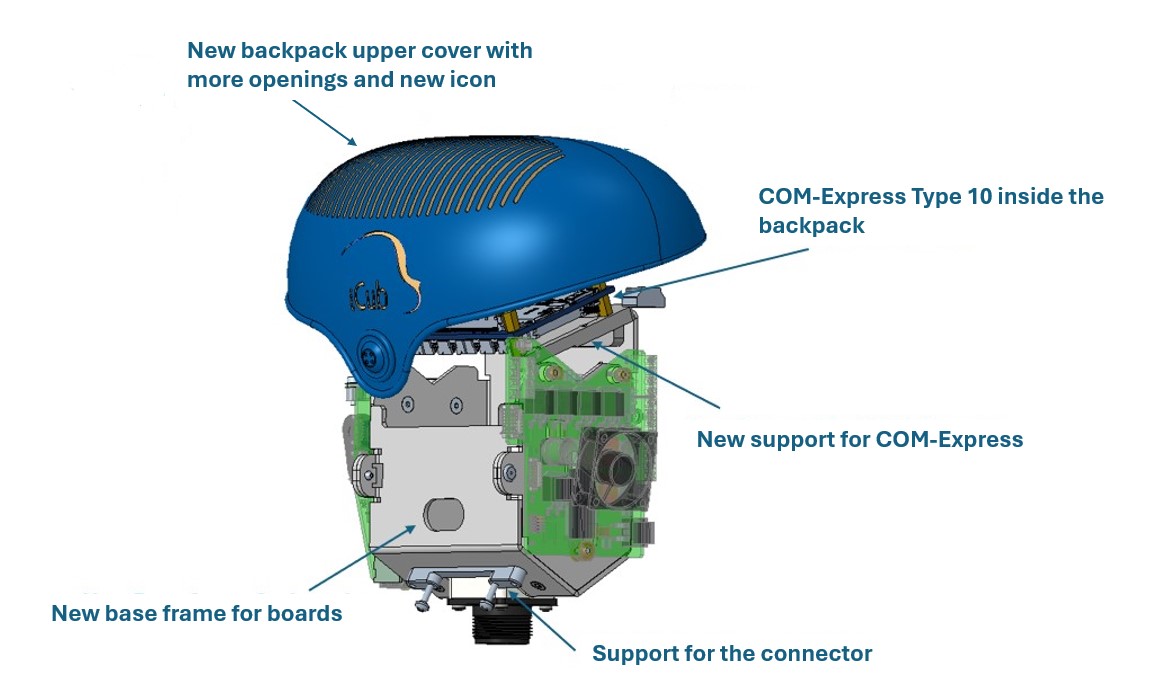 New backpack upper cover with more openings and new icon

COM-Express Type 10 inside the backpack

iCub

New support for COM-Express

New base frame for boards

Support for the connector