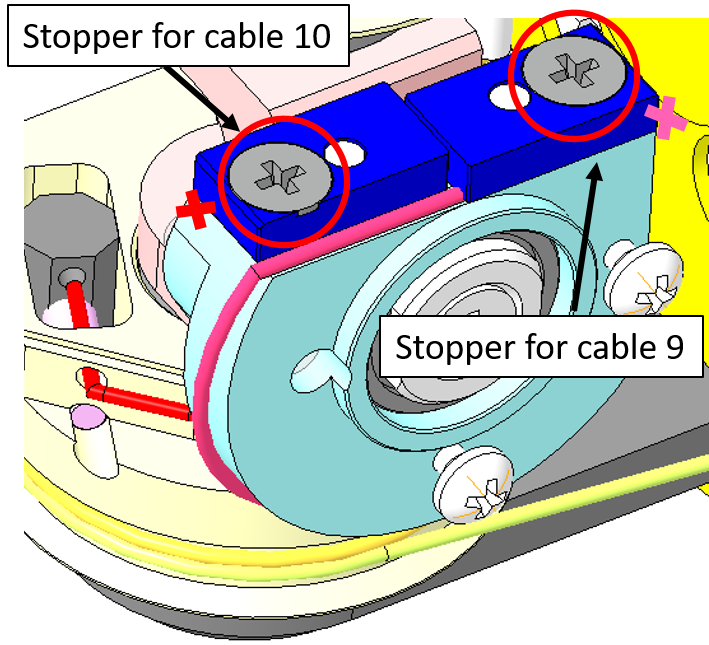 Stopper for cable 10

Stopper for cable 9