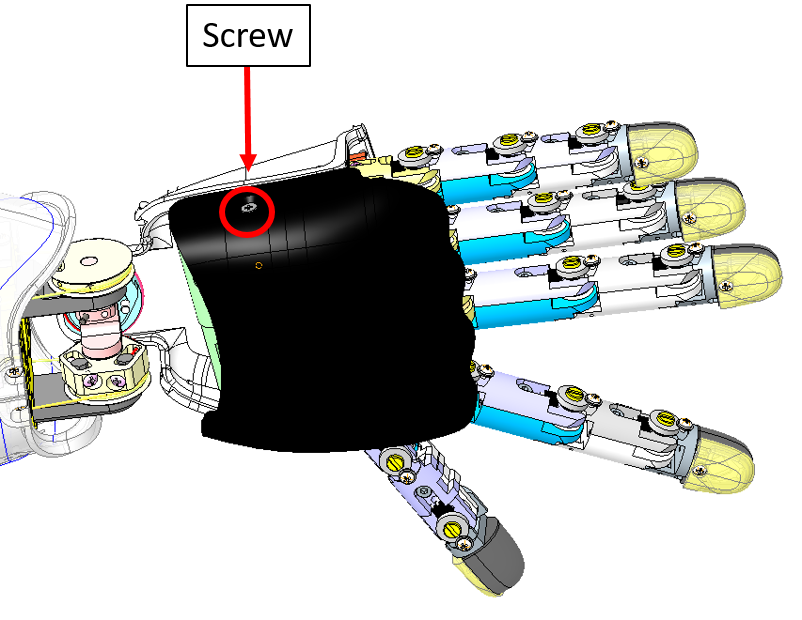 Screw