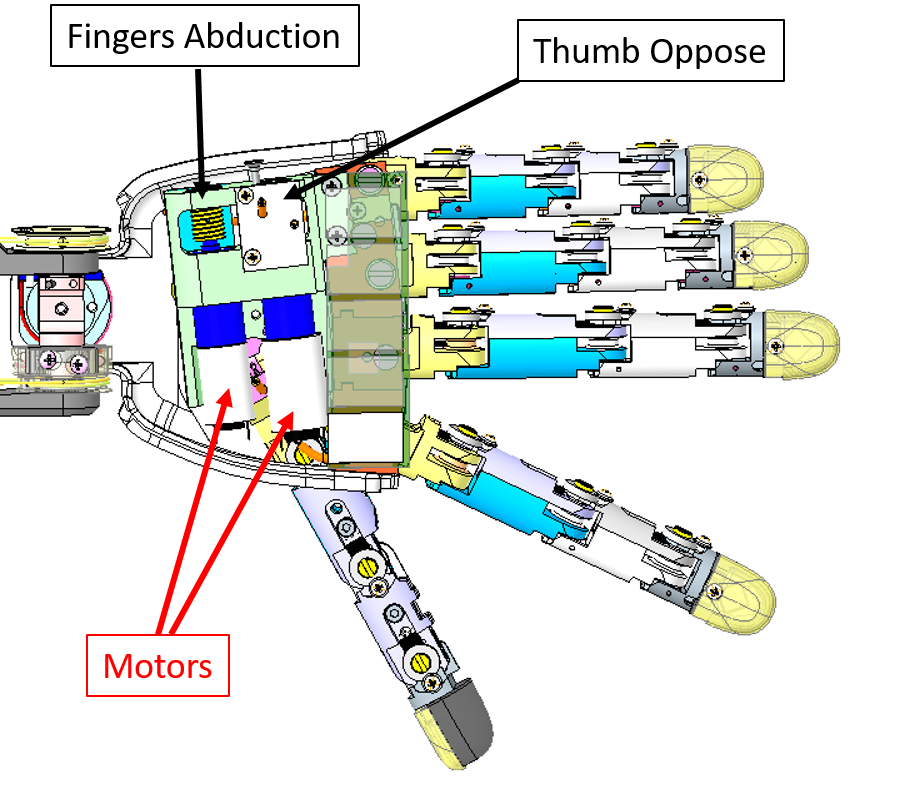 Fingers Abduction

Thumb Oppose

Motors