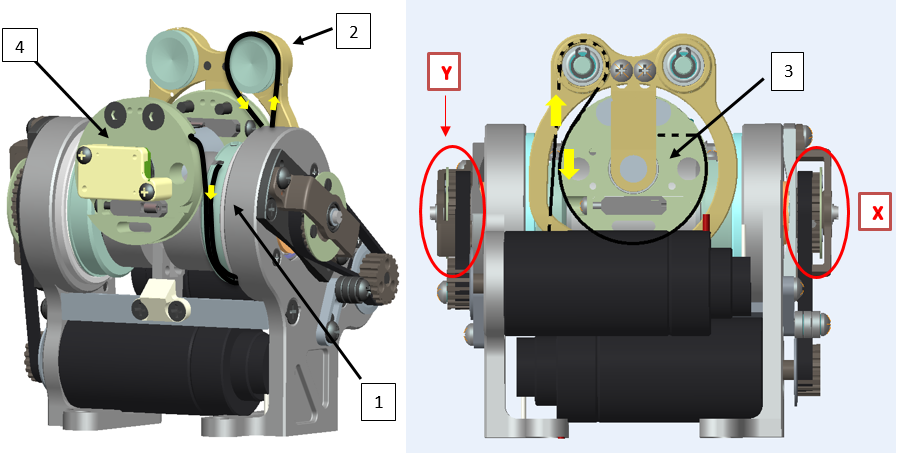 4
2
1
Y
3
X