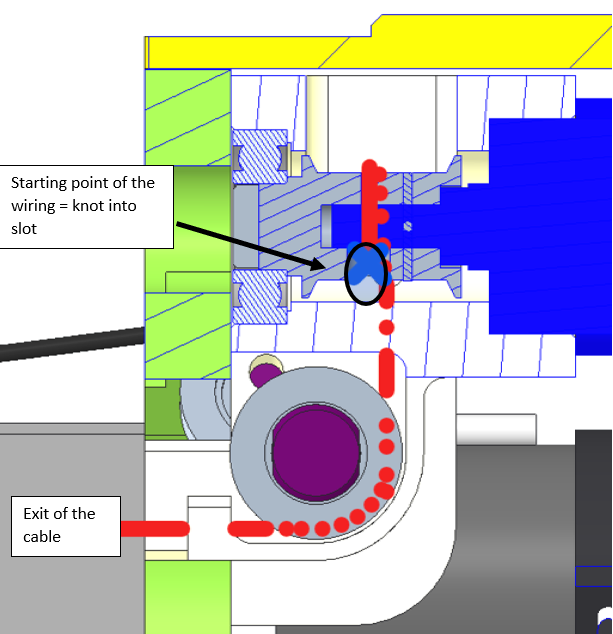 Starting point of the wiring = knot into slot

Exit of the cable