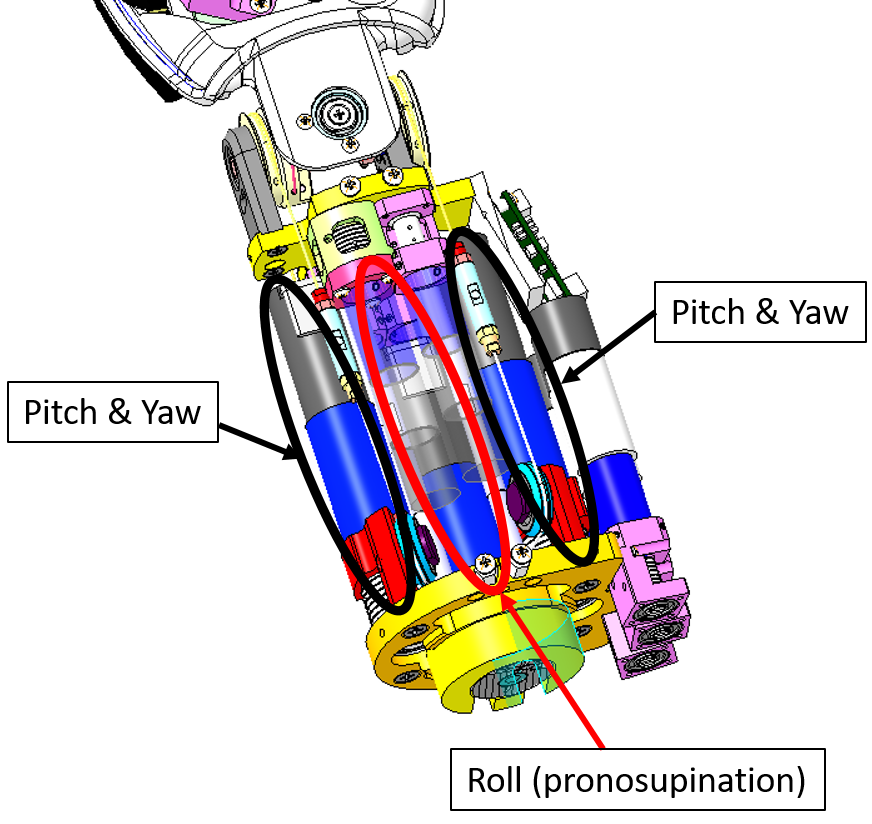 Pitch & Yaw

Pitch & Yaw

Roll (pronosupination)