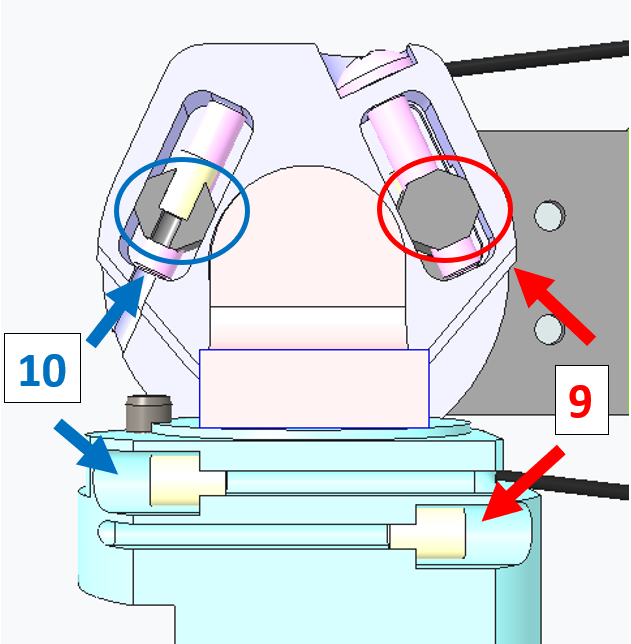 10

9