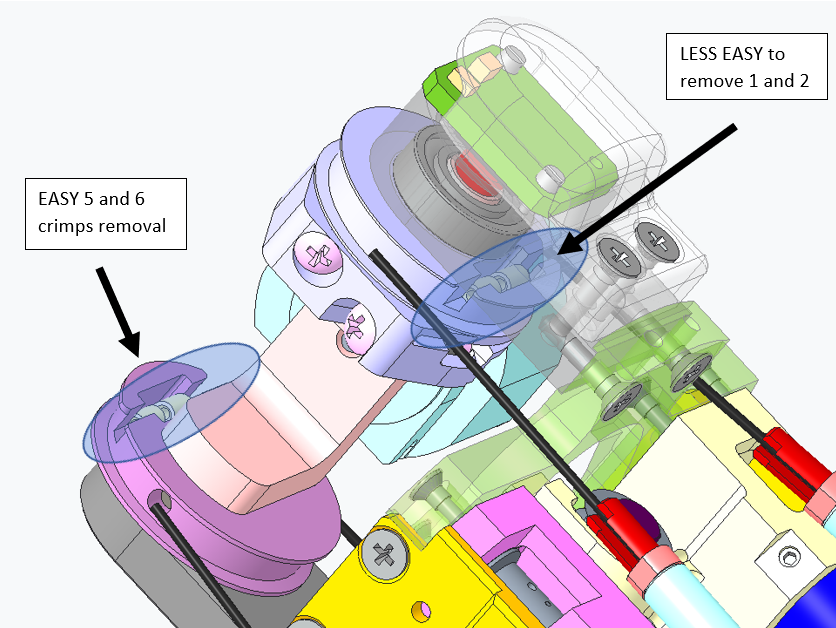 LESS EASY to remove 1 and 2

EASY 5 and 6 crimps removal