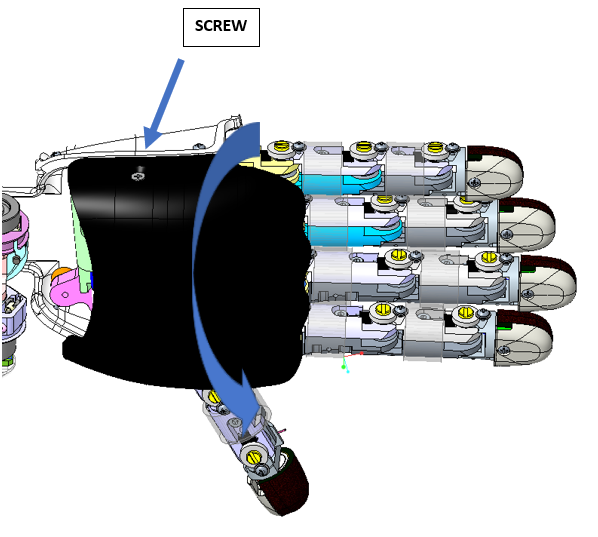 SCREW