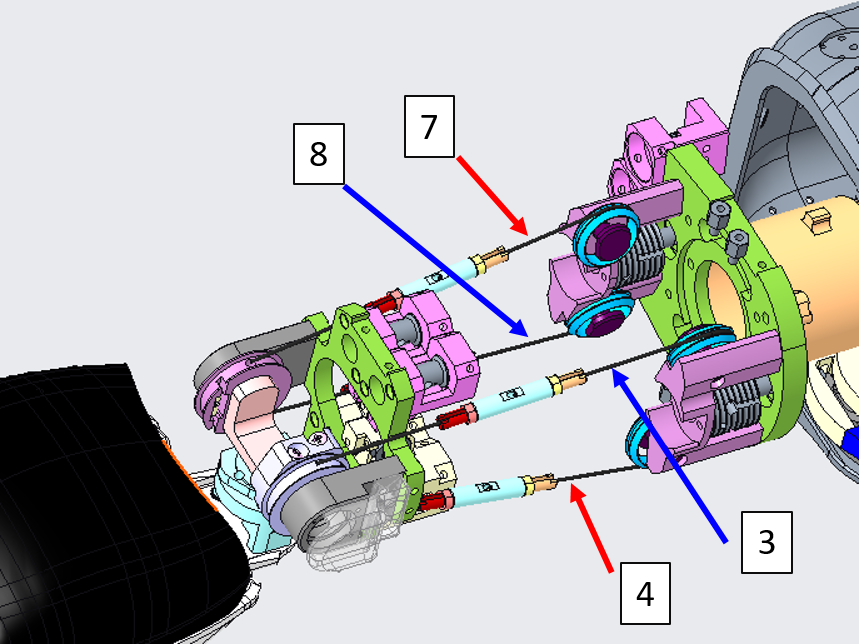 7

8

3

4