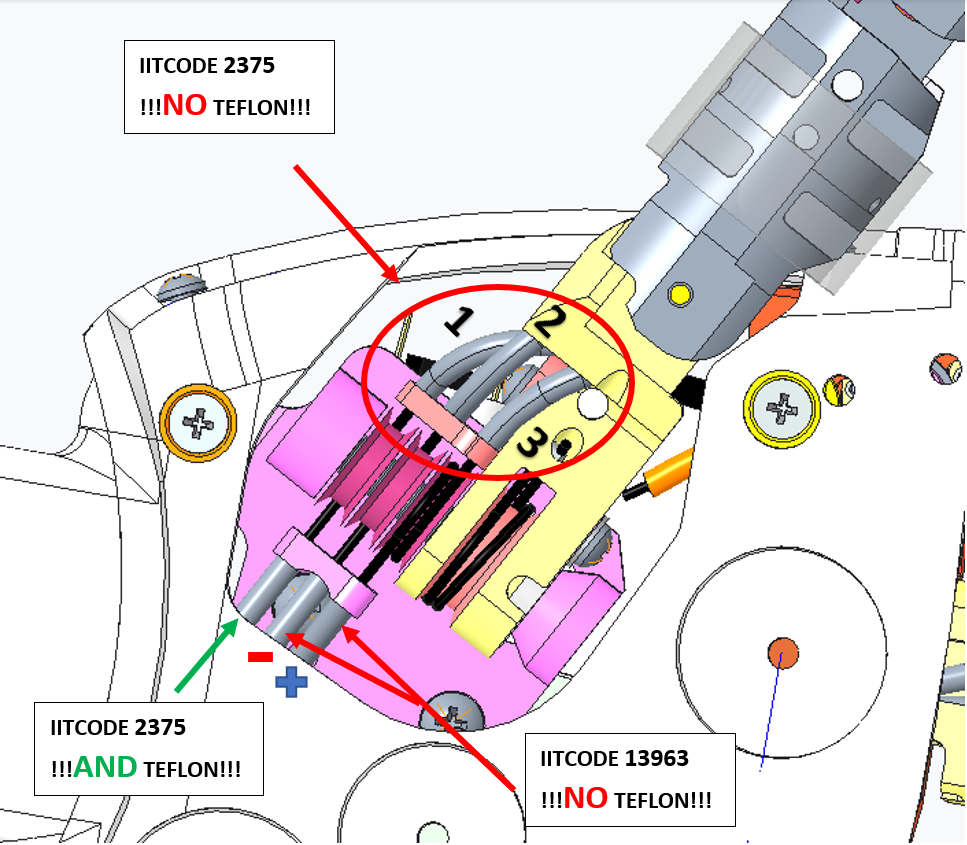 IITCODE 2375
!!!NO TEFLON!!!

1
2
3

-
+

IITCODE 2375
!!!AND TEFLON!!!

IITCODE 13963
!!!NO TEFLON!!!