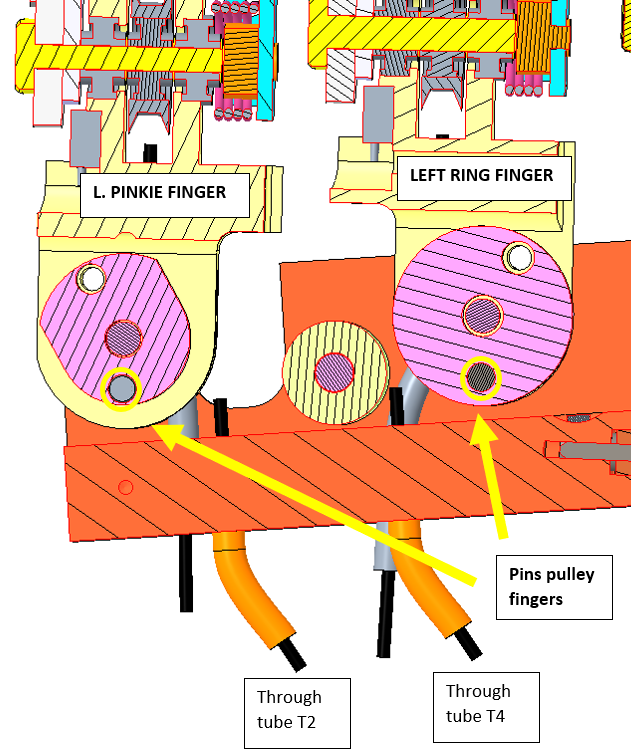 L. PINKIE FINGER

LEFT RING FINGER

Pins pulley fingers

Through tube T2

Through tube T4