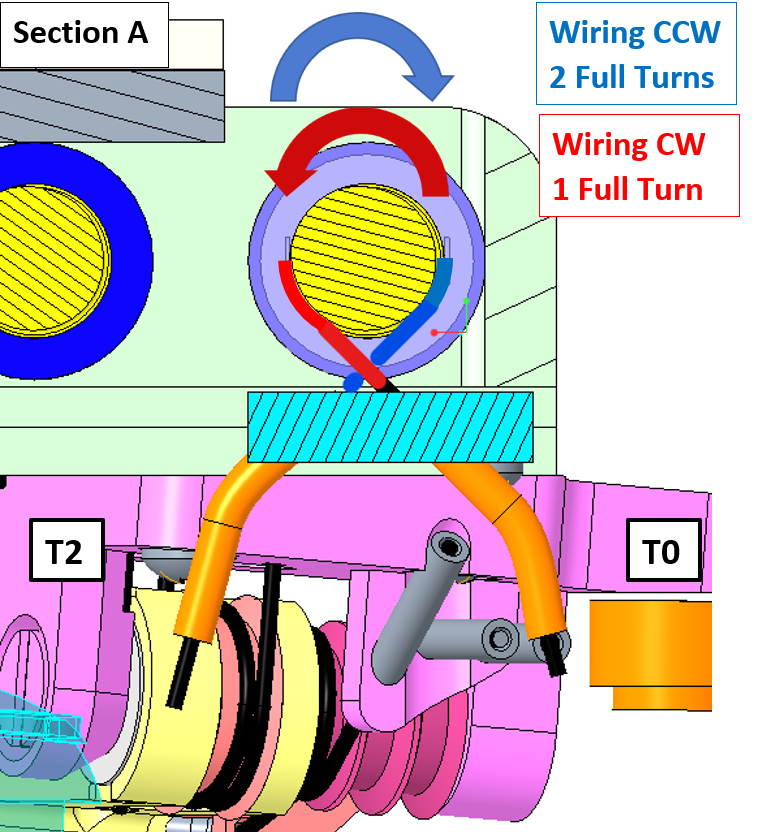 Section A

Wiring CCW
2 Full Turns

Wiring CW
1 Full Turn

T2

T0