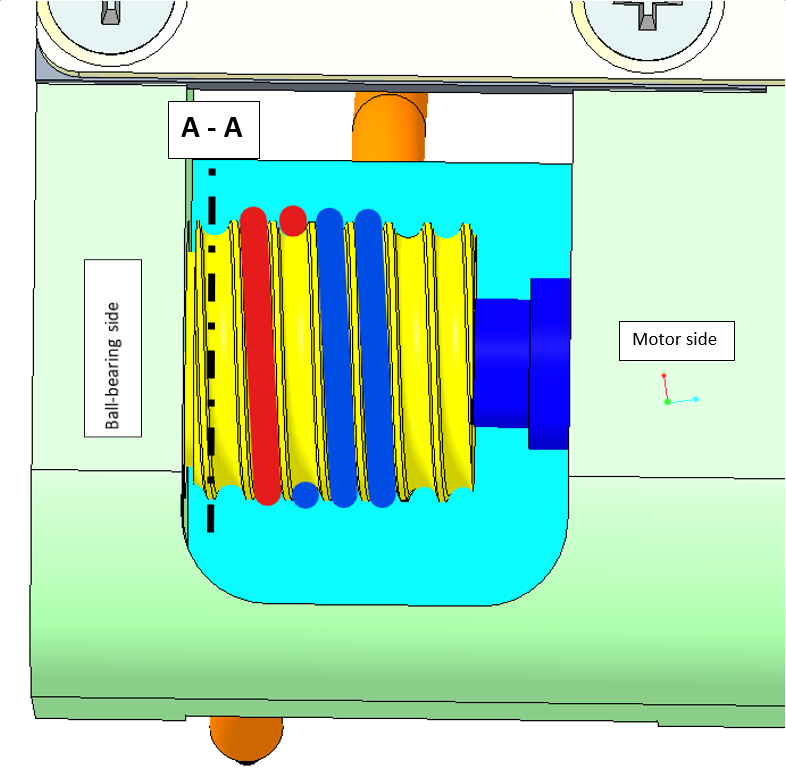 A - A

Ball-bearing side

Motor side